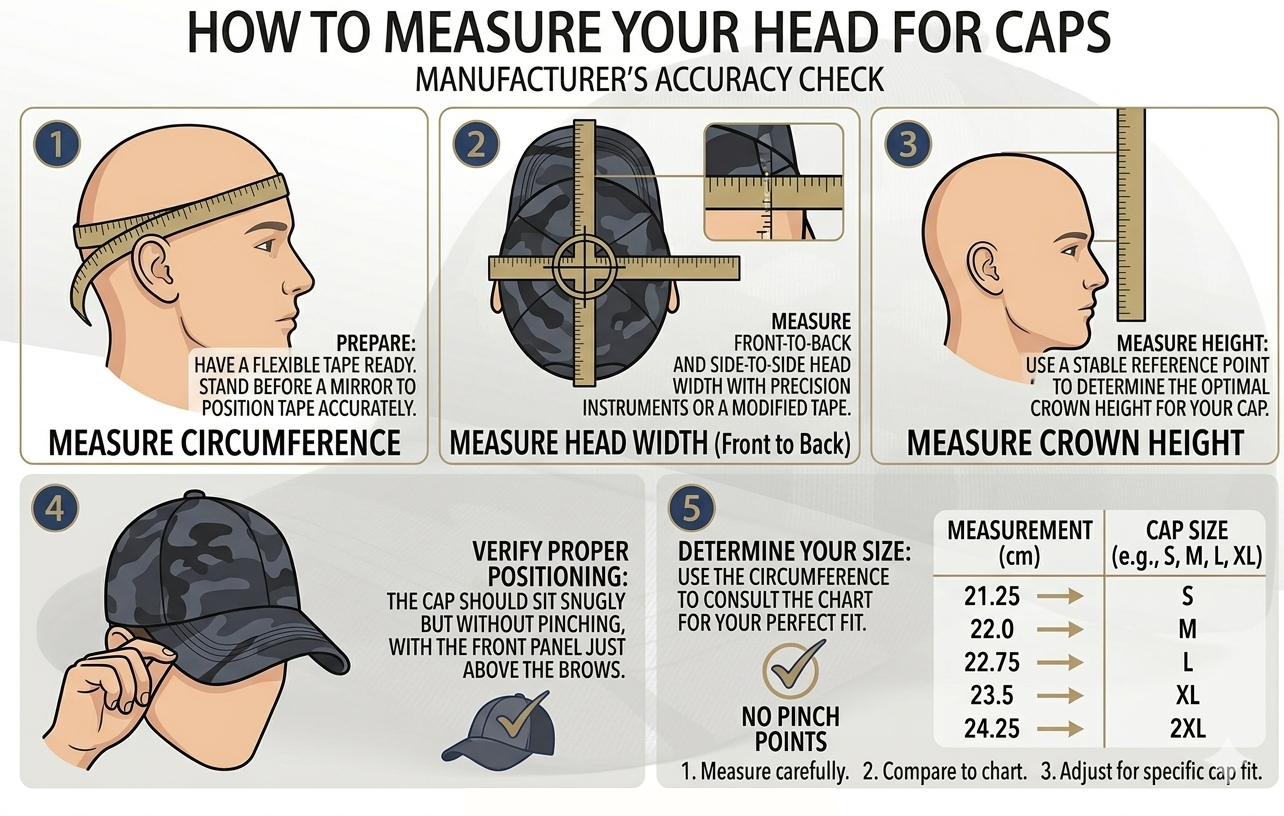 HOW TO MEASURE YOUR HEAD FOR CAPS
MANUFACTURER'S ACCURACY CHECK

1

PREPARE:
HAVE A FLEXIBLE TAPE READY. STAND BEFORE A MIRROR TO POSITION TAPE ACCURATELY.

MEASURE CIRCUMFERENCE

2

MEASURE
FRONT-TO-BACK AND SIDE-TO-SIDE HEAD WIDTH WITH PRECISION INSTRUMENTS OR A MODIFIED TAPE.

MEASURE HEAD WIDTH (Front to Back)

3

MEASURE HEIGHT:
USE A STABLE REFERENCE POINT TO DETERMINE THE OPTIMAL CROWN HEIGHT FOR YOUR CAP.

MEASURE CROWN HEIGHT

4

VERIFY PROPER POSITIONING:
THE CAP SHOULD SIT SNUGLY BUT WITHOUT PINCHING, WITH THE FRONT PANEL JUST ABOVE THE BROWS.

5

DETERMINE YOUR SIZE:
USE THE CIRCUMFERENCE TO CONSULT THE CHART FOR YOUR PERFECT FIT.

NO PINCH POINTS

| MEASUREMENT (cm) | CAP SIZE (e.g., S, M, L, XL) |
|---|---|
| 21.25 → | S |
| 22.0 → | M |
| 22.75 → | L |
| 23.5 → | XL |
| 24.25 → | 2XL |

1. Measure carefully. 2. Compare to chart. 3. Adjust for specific cap fit.