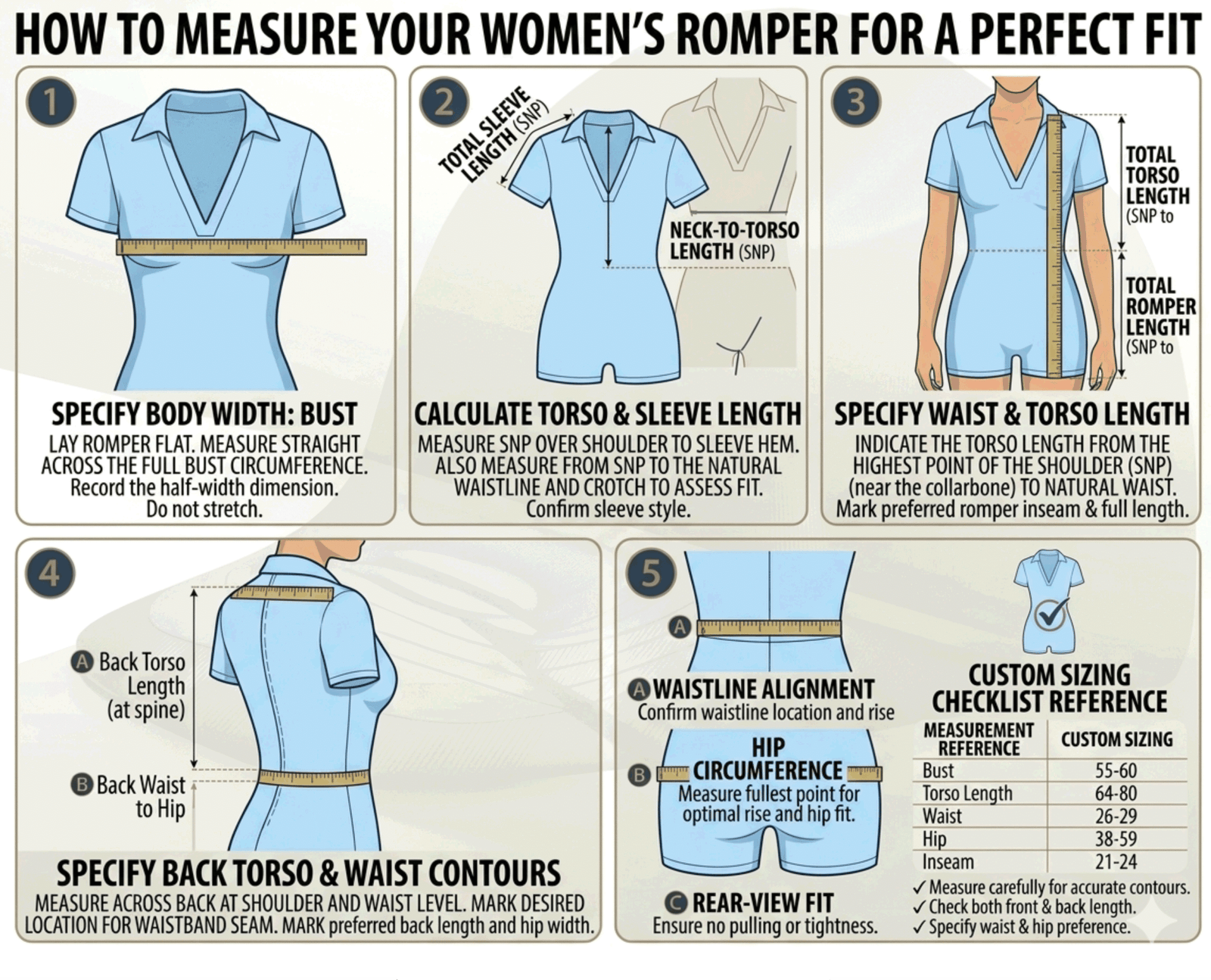 HOW TO MEASURE YOUR WOMEN'S ROMPER FOR A PERFECT FIT

1

SPECIFY BODY WIDTH: BUST

LAY ROMPER FLAT. MEASURE STRAIGHT ACROSS THE FULL BUST CIRCUMFERENCE. Record the half-width dimension. Do not stretch.

2

TOTAL SLEEVE LENGTH (SNP)

NECK-TO-TORSO LENGTH (SNP)

CALCULATE TORSO & SLEEVE LENGTH

MEASURE SNP OVER SHOULDER TO SLEEVE HEM. ALSO MEASURE FROM SNP TO THE NATURAL WAISTLINE AND CROTCH TO ASSESS FIT. Confirm sleeve style.

3

TOTAL TORSO LENGTH (SNP to

TOTAL ROMPER LENGTH (SNP to

SPECIFY WAIST & TORSO LENGTH

INDICATE THE TORSO LENGTH FROM THE HIGHEST POINT OF THE SHOULDER (SNP) (near the collarbone) TO NATURAL WAIST. Mark preferred romper inseam & full length.

4

A Back Torso Length (at spine)

B Back Waist to Hip

SPECIFY BACK TORSO & WAIST CONTOURS

MEASURE ACROSS BACK AT SHOULDER AND WAIST LEVEL. MARK DESIRED LOCATION FOR WAISTBAND SEAM. MARK preferred back length and hip width.

5

A

A WAISTLINE ALIGNMENT
Confirm waistline location and rise

B

HIP CIRCUMFERENCE
Measure fullest point for optimal rise and hip fit.

C REAR-VIEW FIT
Ensure no pulling or tightness.

CUSTOM SIZING CHECKLIST REFERENCE

| MEASUREMENT REFERENCE | CUSTOM SIZING |
|---|---|
| Bust | 55-60 |
| Torso Length | 64-80 |
| Waist | 26-29 |
| Hip | 38-59 |
| Inseam | 21-24 |

✓ Measure carefully for accurate contours.
✓ Check both front & back length.
✓ Specify waist & hip preference.